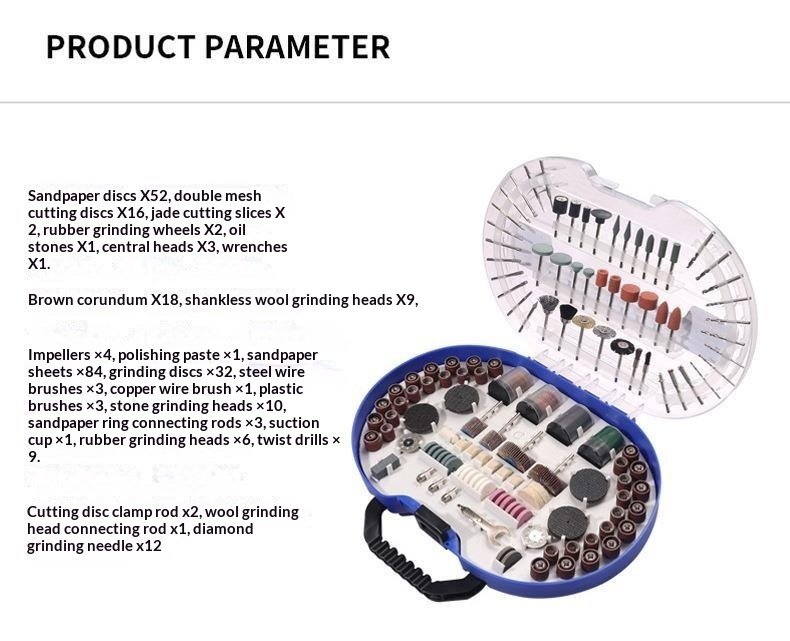 PRODUCT PARAMETER

Sandpaper discs X52, double mesh cutting discs X16, jade cutting slices X 2, rubber grinding wheels X2, oil stones X1, central heads X3, wrenches X1.

Brown corundum X18, shankless wool grinding heads X9,

Impellers ×4, polishing paste ×1, sandpaper sheets ×84, grinding discs ×32, steel wire brushes ×3, copper wire brush ×1, plastic brushes ×3, stone grinding heads ×10, sandpaper ring connecting rods ×3, suction cup ×1, rubber grinding heads ×6, twist drills × 9.

Cutting disc clamp rod x2, wool grinding head connecting rod x1, diamond grinding needle x12